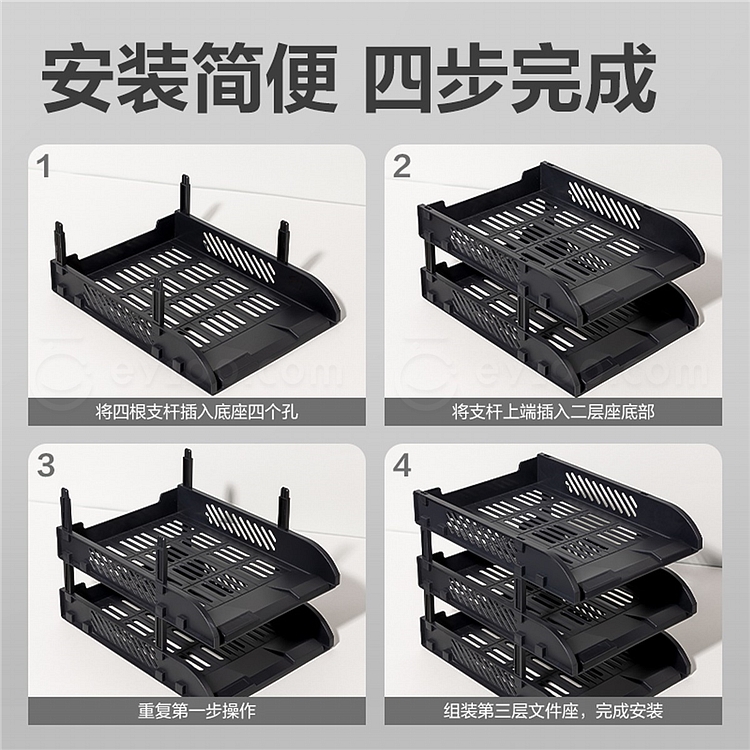 安装简便 四步完成

1

将四根支杆插入底座四个孔

2

将支杆上端插入二层座底部

3

重复第一步操作

4

组装第三层文件座，完成安装