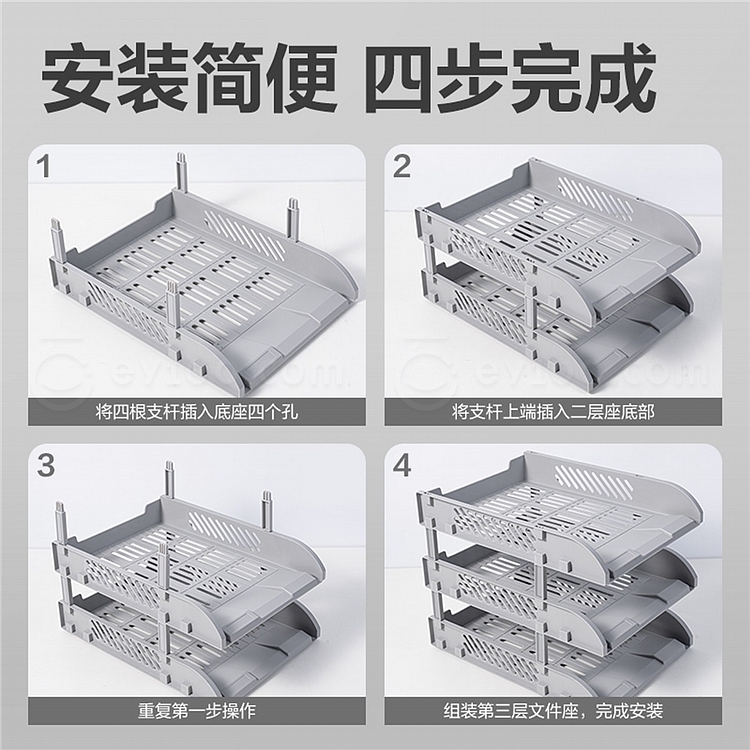 安装简便 四步完成

1

将四根支杆插入底座四个孔

2

将支杆上端插入二层座底部

3

重复第一步操作

4

组装第三层文件座，完成安装