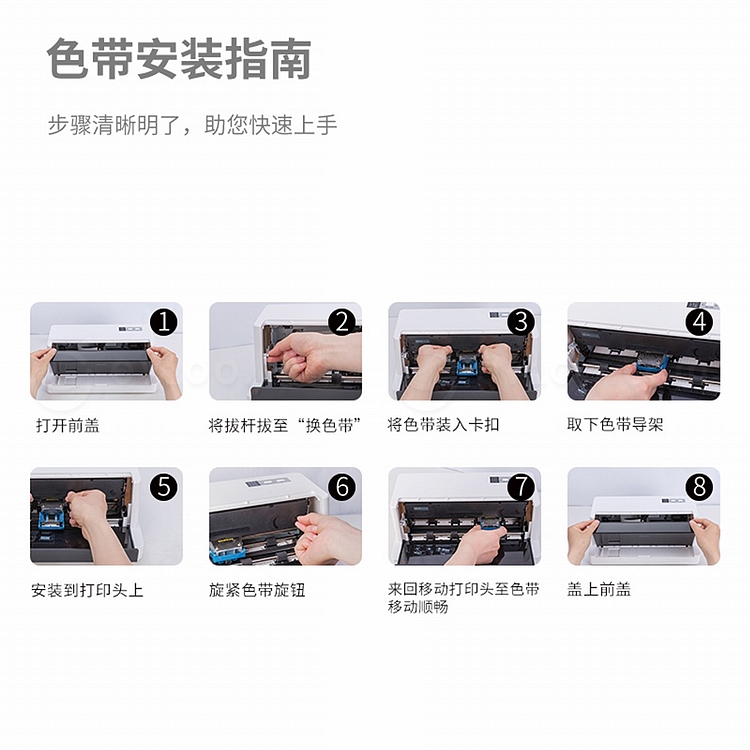 色带安装指南

步骤清晰明了，助您快速上手

1
打开前盖

2
将拔杆拔至“换色带”

3
将色带装入卡扣

4
取下色带导架

5
安装到打印头上

6
旋紧色带旋钮

7
来回移动打印头至色带移动顺畅

8
盖上前盖