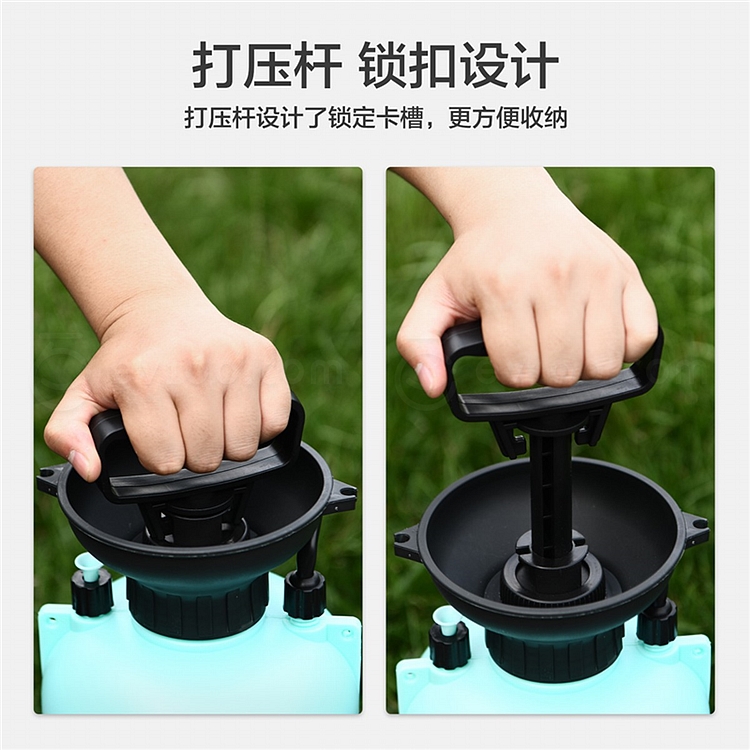 打压杆 锁扣设计

打压杆设计了锁定卡槽，更方便收纳