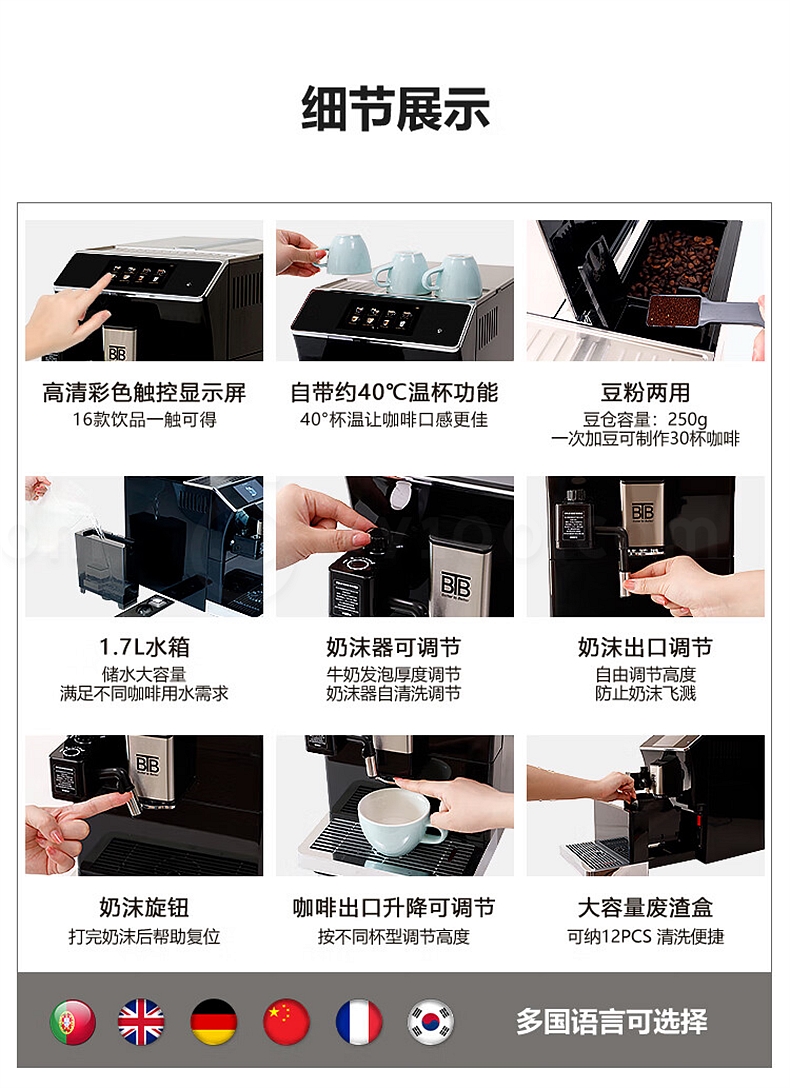 细节展示

高清彩色触控显示屏
16款饮品一触可得

自带约40℃温杯功能
40°杯温让咖啡口感更佳

豆粉两用
豆仓容量：250g
一次加豆可制作30杯咖啡

1.7L水箱
储水大容量
满足不同咖啡用水需求

奶沫器可调节
牛奶发泡厚度调节
奶沫器自清洗调节

奶沫出口调节
自由调节高度
防止奶沫飞溅

奶沫旋钮
打完奶沫后帮助复位

咖啡出口升降可调节
按不同杯型调节高度

大容量废渣盒
可纳12PCS 清洗便捷

多国语言可选择