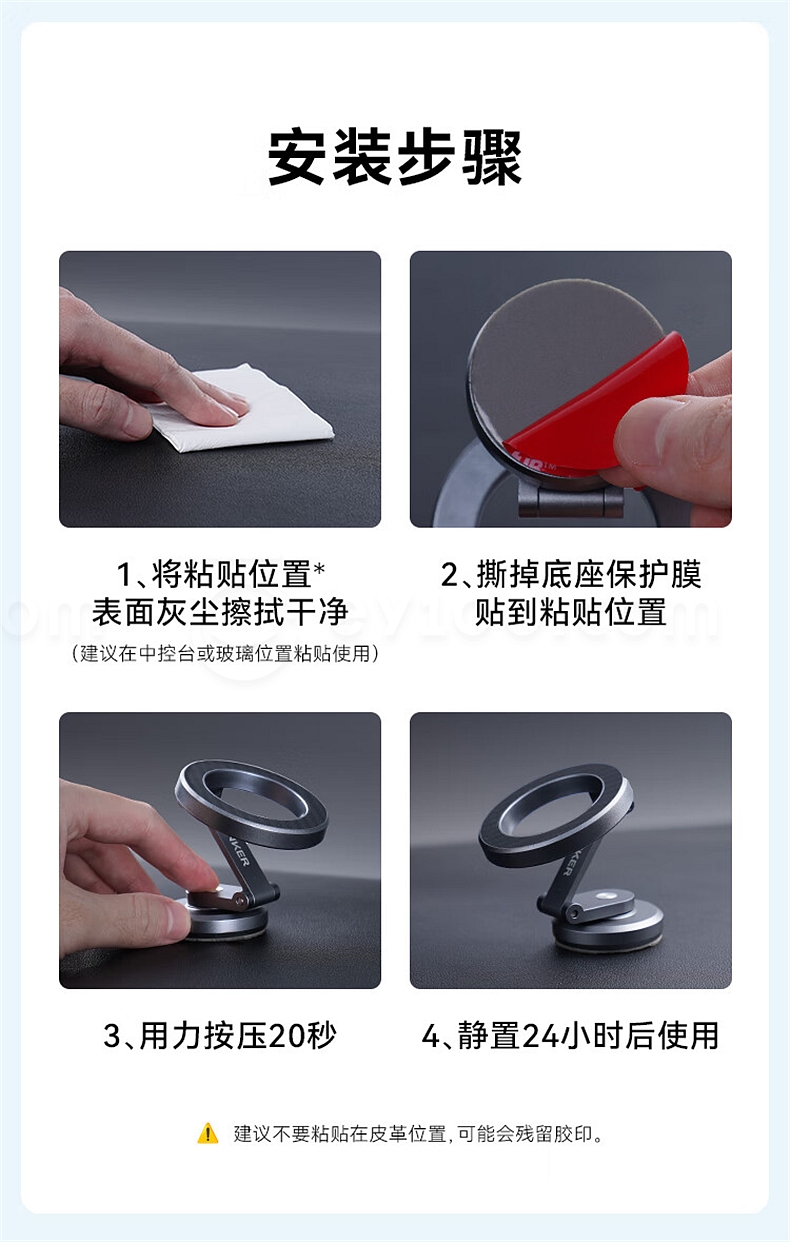 安装步骤

1、将粘贴位置*
表面灰尘擦拭干净
（建议在中控台或玻璃位置粘贴使用）

2、撕掉底座保护膜
贴到粘贴位置

3、用力按压20秒

4、静置24小时后使用

建议不要粘贴在皮革位置，可能会残留胶印。