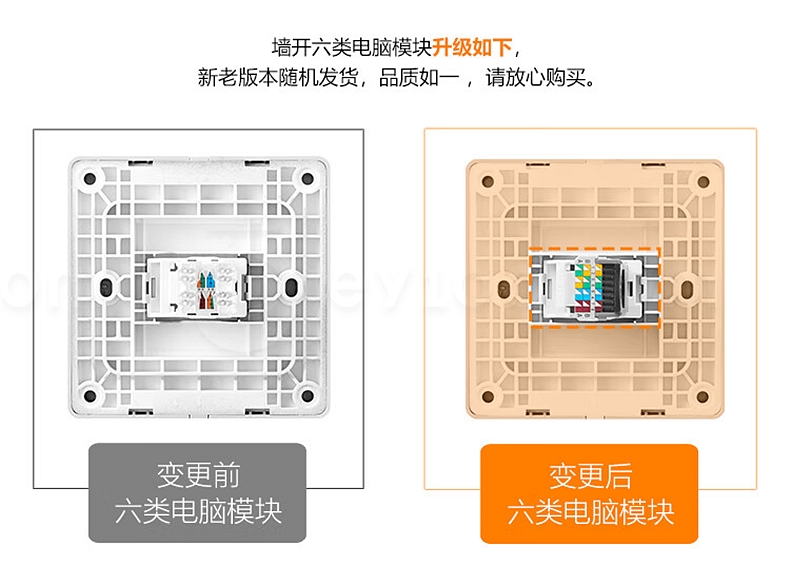 墙开六类电脑模块升级如下，
新老版本随机发货，品质如一，请放心购买。

变更前
六类电脑模块

变更后
六类电脑模块