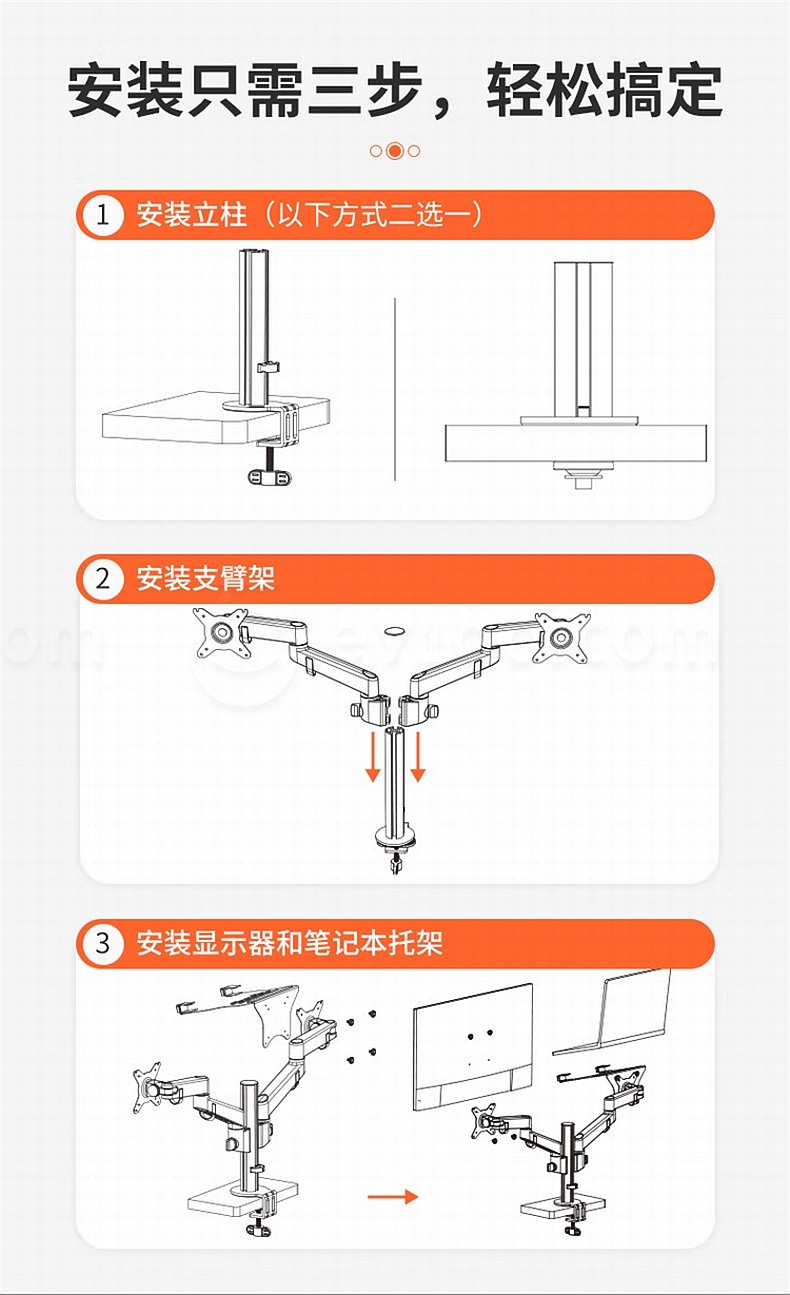 安装只需三步，轻松搞定

1 安装立柱（以下方式二选一）

2 安装支臂架

3 安装显示器和笔记本托架