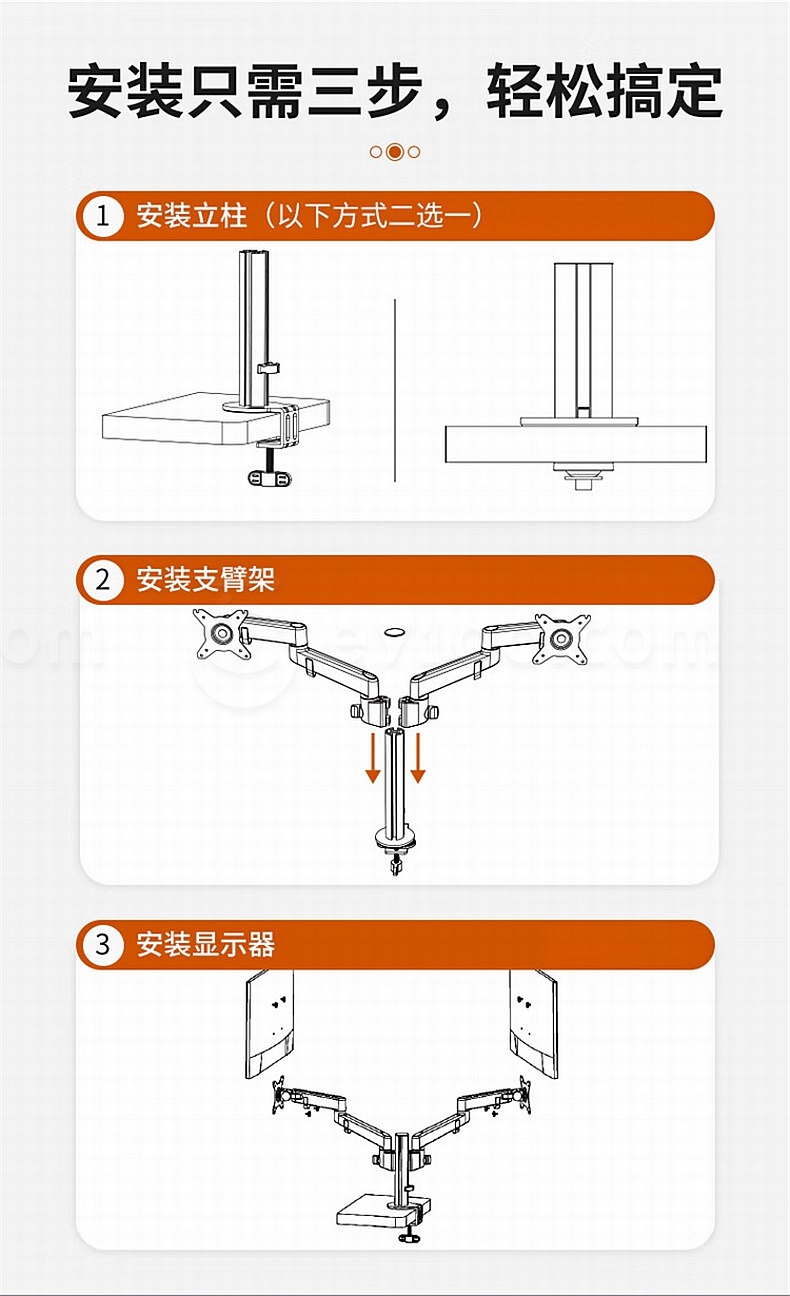 安装只需三步，轻松搞定

1 安装立柱（以下方式二选一）

2 安装支臂架

3 安装显示器