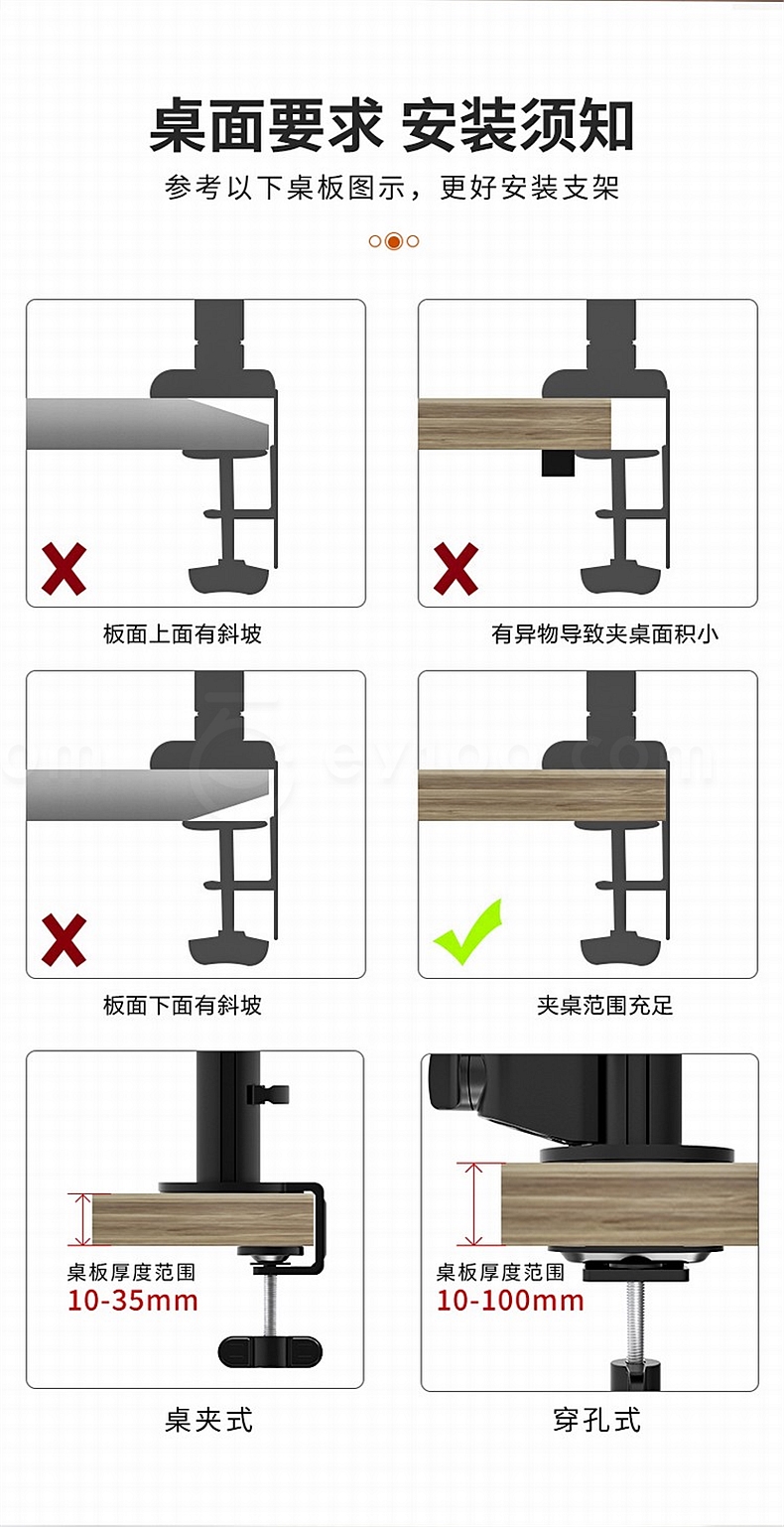 桌面要求 安装须知

参考以下桌板图示，更好安装支架

板面上面有斜坡

有异物导致夹桌面积小

板面下面有斜坡

夹桌范围充足

桌板厚度范围
10-35mm

桌夹式

桌板厚度范围
10-100mm

穿孔式